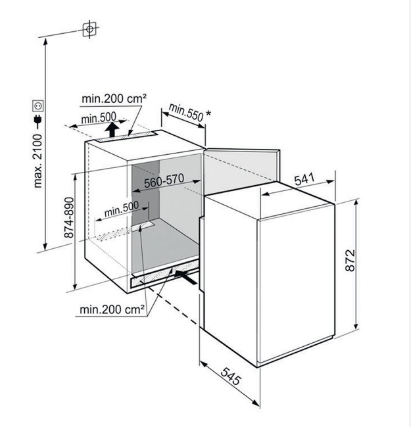 max. 2100

min.200 cm²

min.500

min.550 *

560-570

541

874-890

min.500

872

min.200 cm²

545