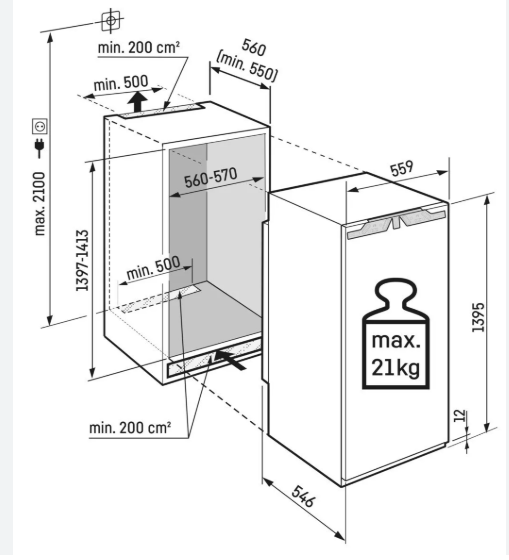 min. 200 cm²

560
(min. 550)

min. 500

max. 2100

560-570

559

1397-1413

min. 500

max.
21kg

1395

12

min. 200 cm²

546