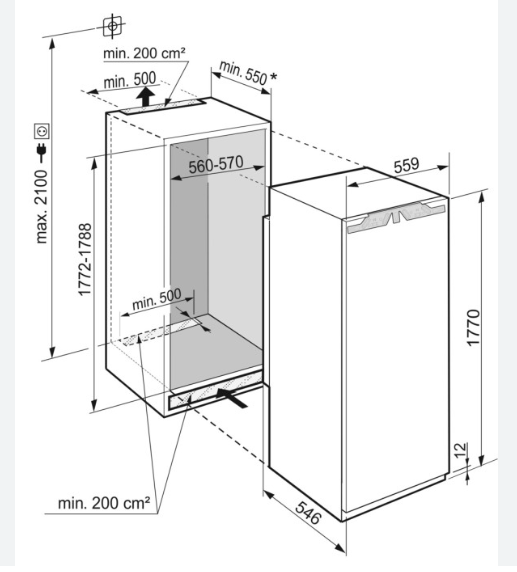 min. 200 cm²
min. 500
min. 550 *
max. 2100
560-570
559
1772-1788
min. 500
1770
12
min. 200 cm²
546