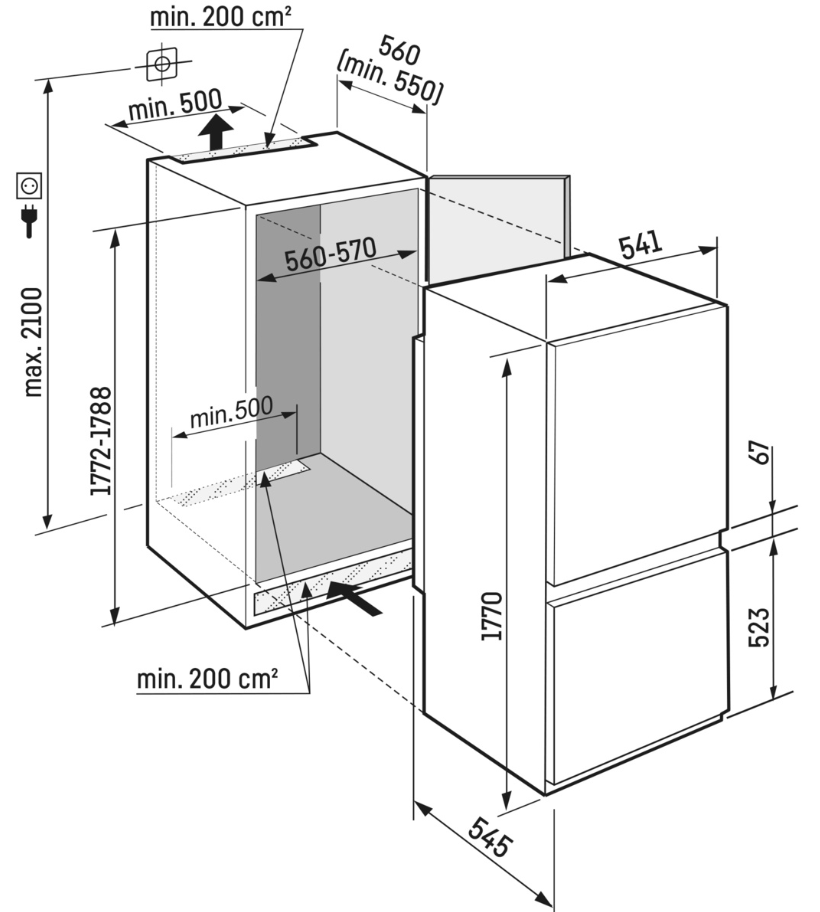 min. 200 cm²

560
(min. 550)

min. 500

max. 2100

560-570

541

1772-1788

min.500

67

1770

523

min. 200 cm²

545